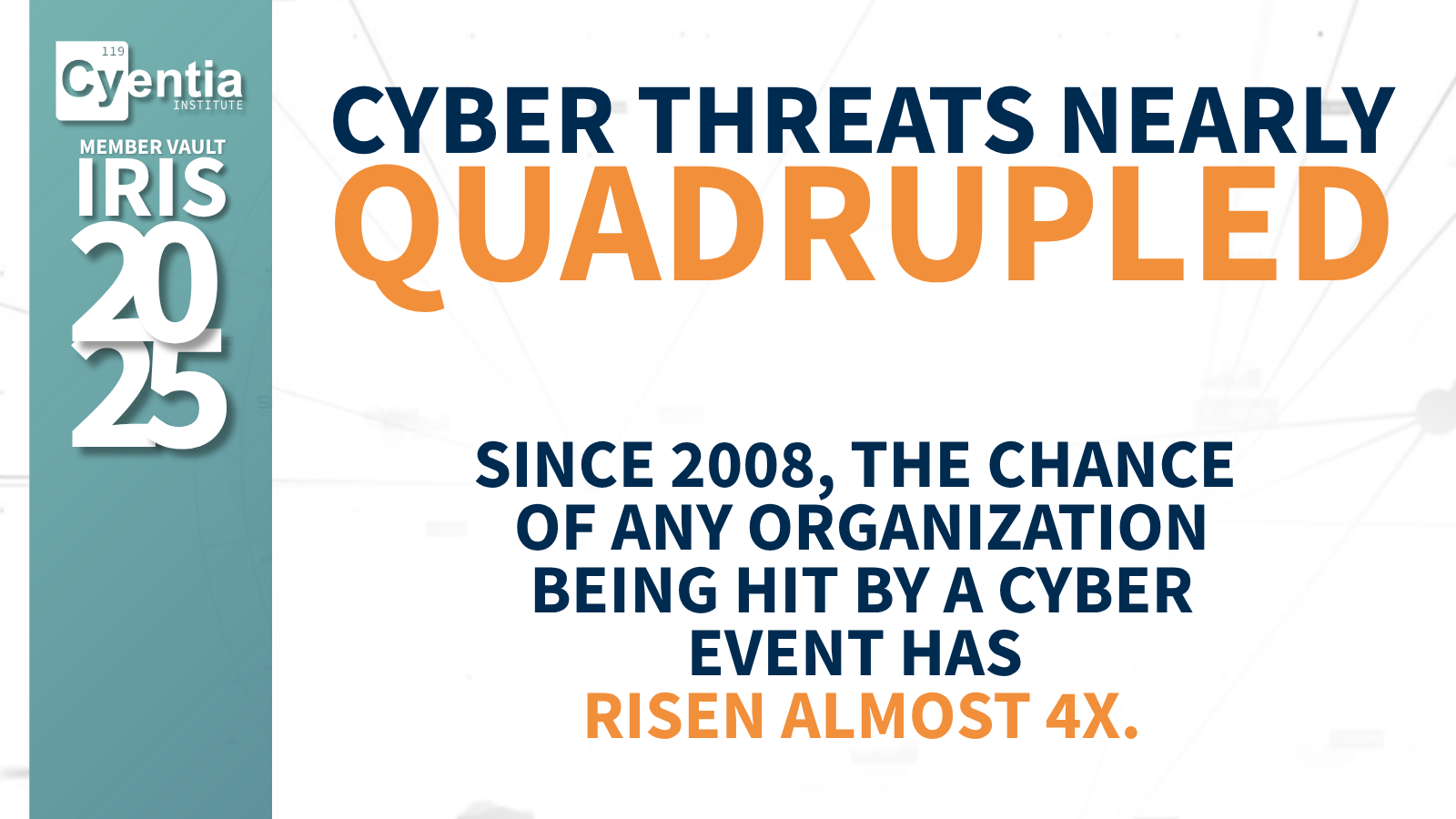 119
Cyentia
INSTITUTE

MEMBER VAULT
IRIS
20
25

CYBER THREATS NEARLY
QUADRUPLED

SINCE 2008, THE CHANCE OF ANY ORGANIZATION BEING HIT BY A CYBER EVENT HAS RISEN ALMOST 4X.