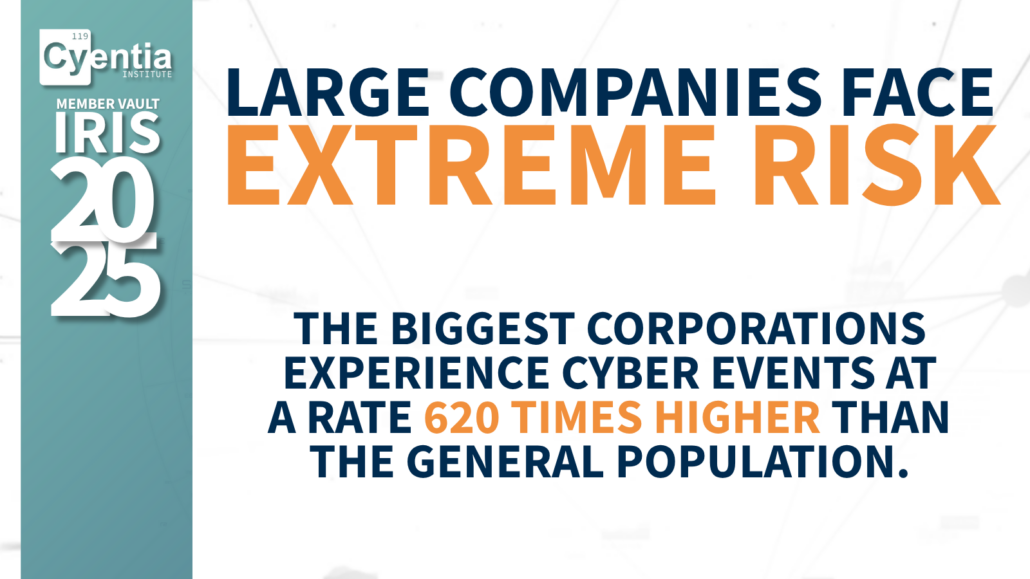 119
Cyentia
INSTITUTE

MEMBER VAULT
IRIS
2025

LARGE COMPANIES FACE
EXTREME RISK

THE BIGGEST CORPORATIONS EXPERIENCE CYBER EVENTS AT A RATE 620 TIMES HIGHER THAN THE GENERAL POPULATION.