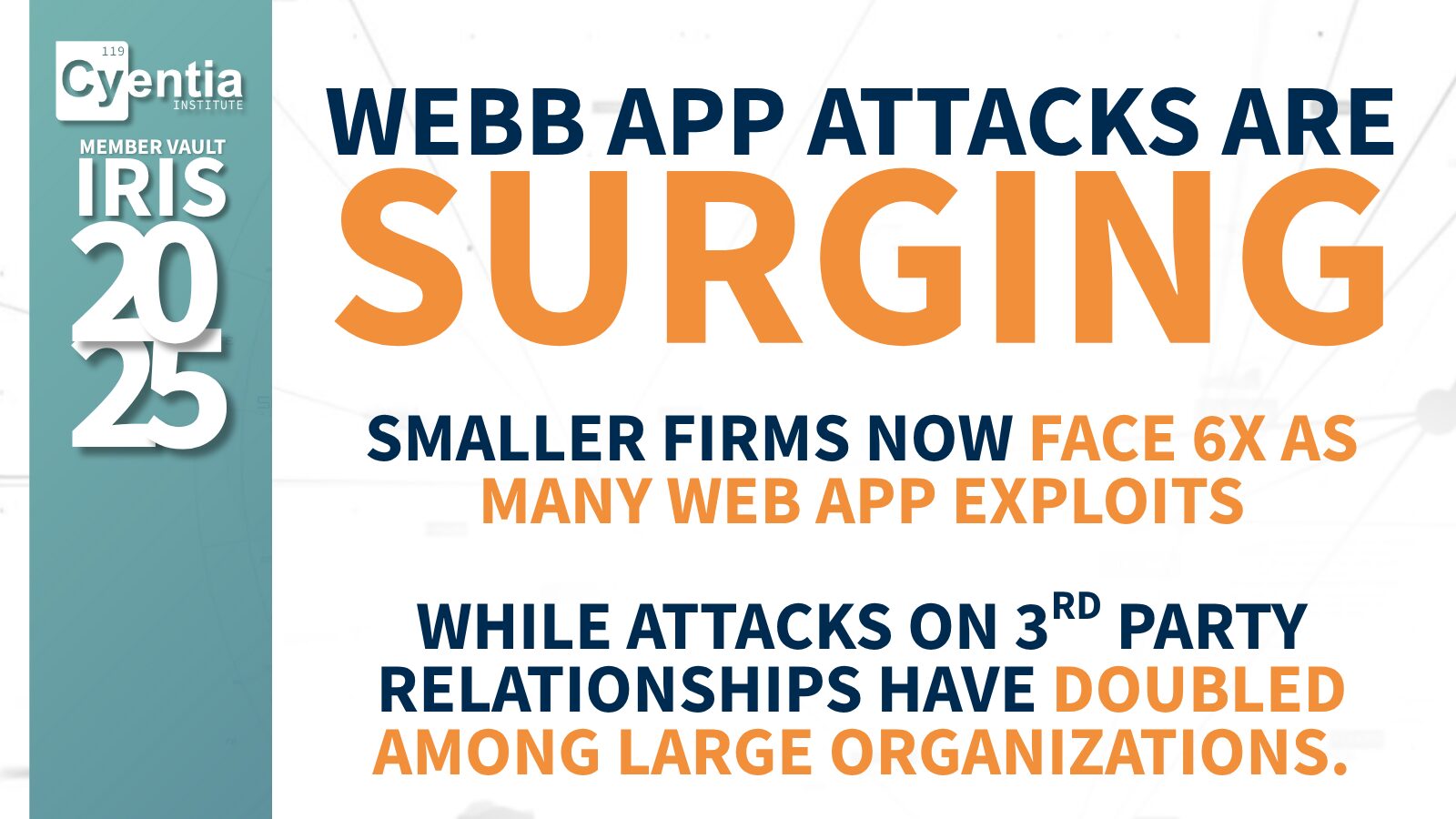 119
Cyentia
INSTITUTE

MEMBER VAULT
IRIS
20
25

WEBB APP ATTACKS ARE
SURGING

SMALLER FIRMS NOW FACE 6X AS MANY WEB APP EXPLOITS

WHILE ATTACKS ON 3$^{RD}$ PARTY RELATIONSHIPS HAVE DOUBLED AMONG LARGE ORGANIZATIONS.