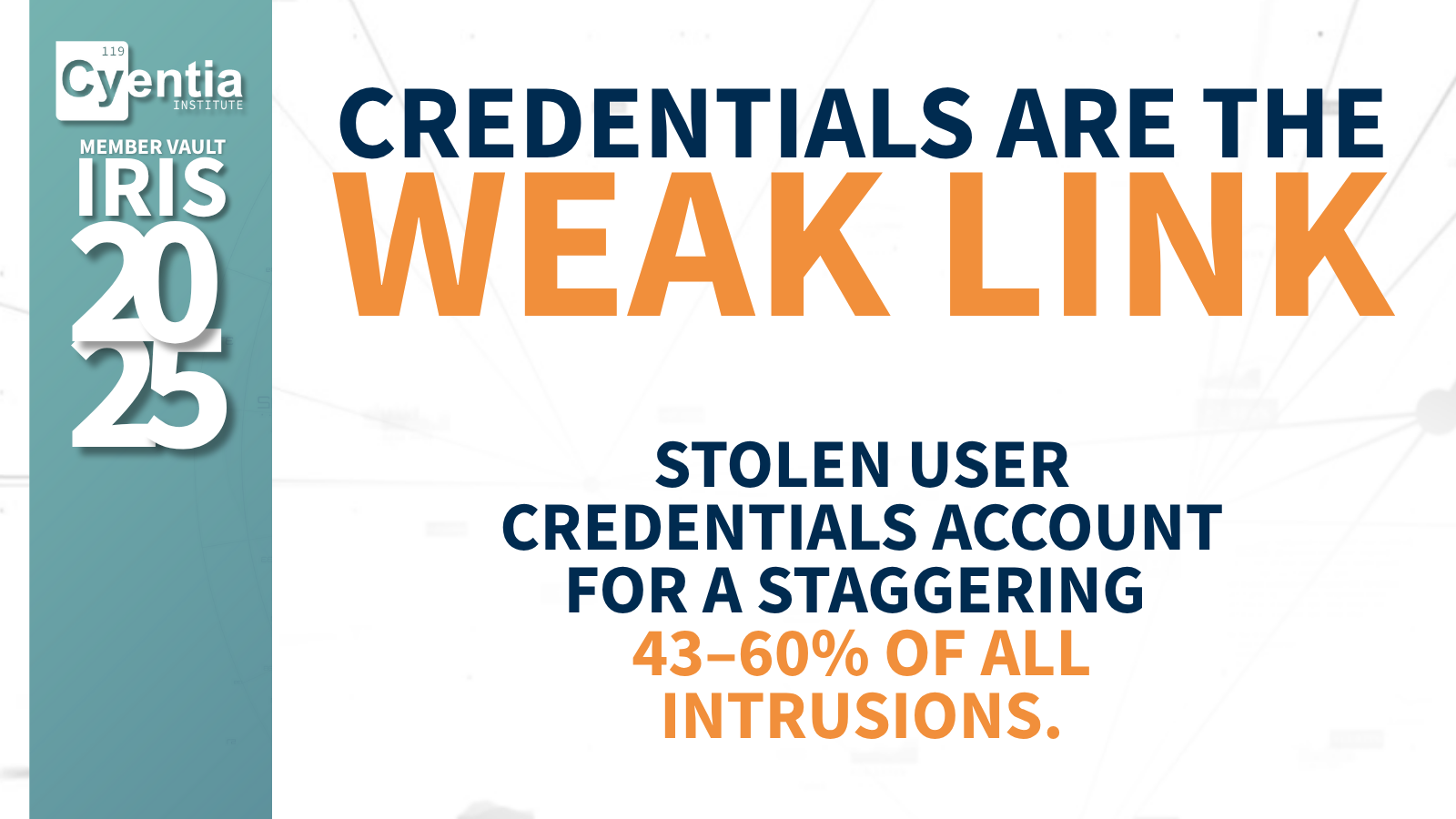 119
Cyentia
INSTITUTE

MEMBER VAULT
IRIS
20
25

CREDENTIALS ARE THE
WEAK LINK

STOLEN USER CREDENTIALS ACCOUNT FOR A STAGGERING 43–60% OF ALL INTRUSIONS.