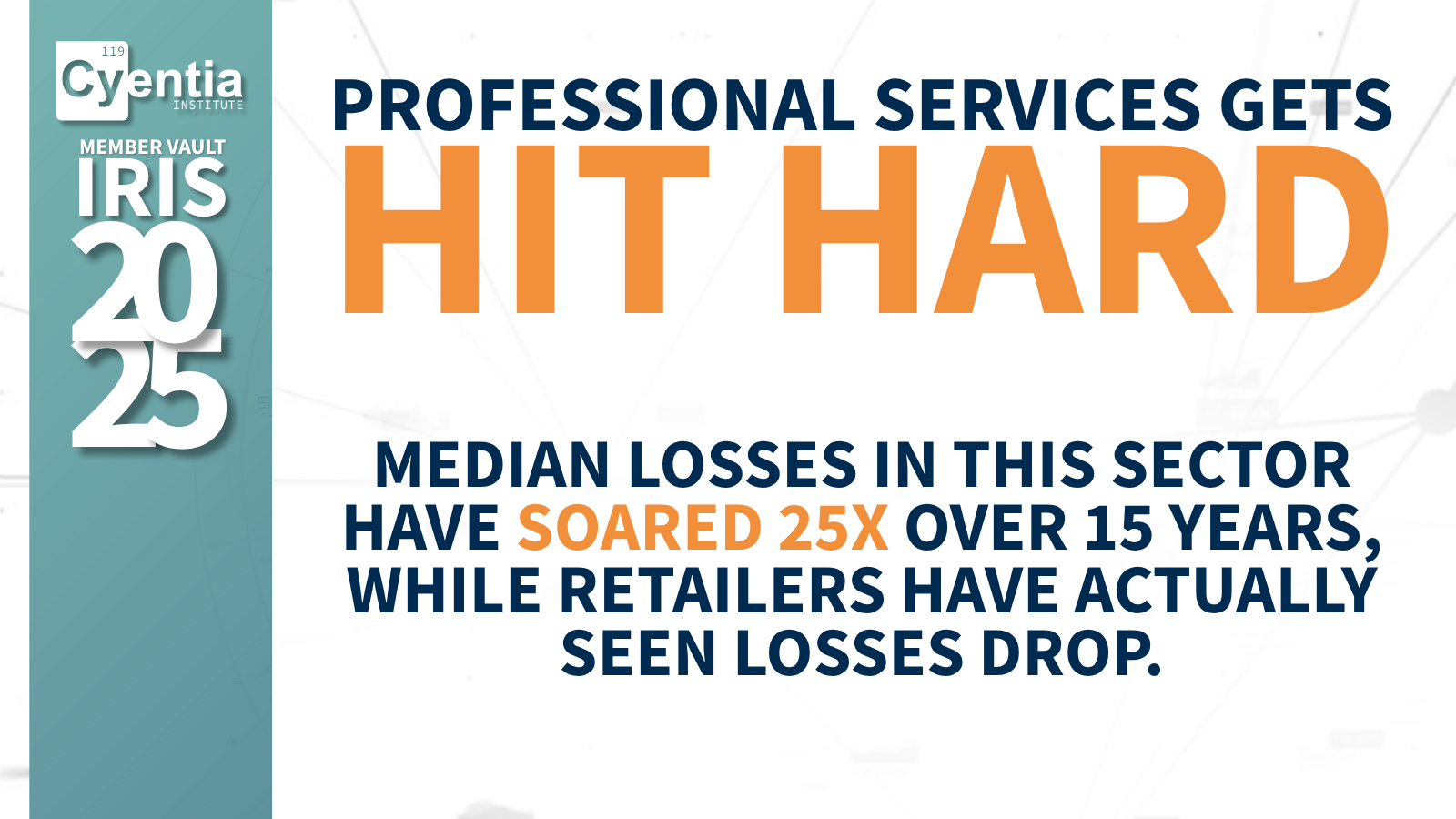 119
Cyentia
INSTITUTE

MEMBER VAULT
IRIS
20
25

PROFESSIONAL SERVICES GETS
HIT HARD

MEDIAN LOSSES IN THIS SECTOR HAVE SOARED 25X OVER 15 YEARS, WHILE RETAILERS HAVE ACTUALLY SEEN LOSSES DROP.