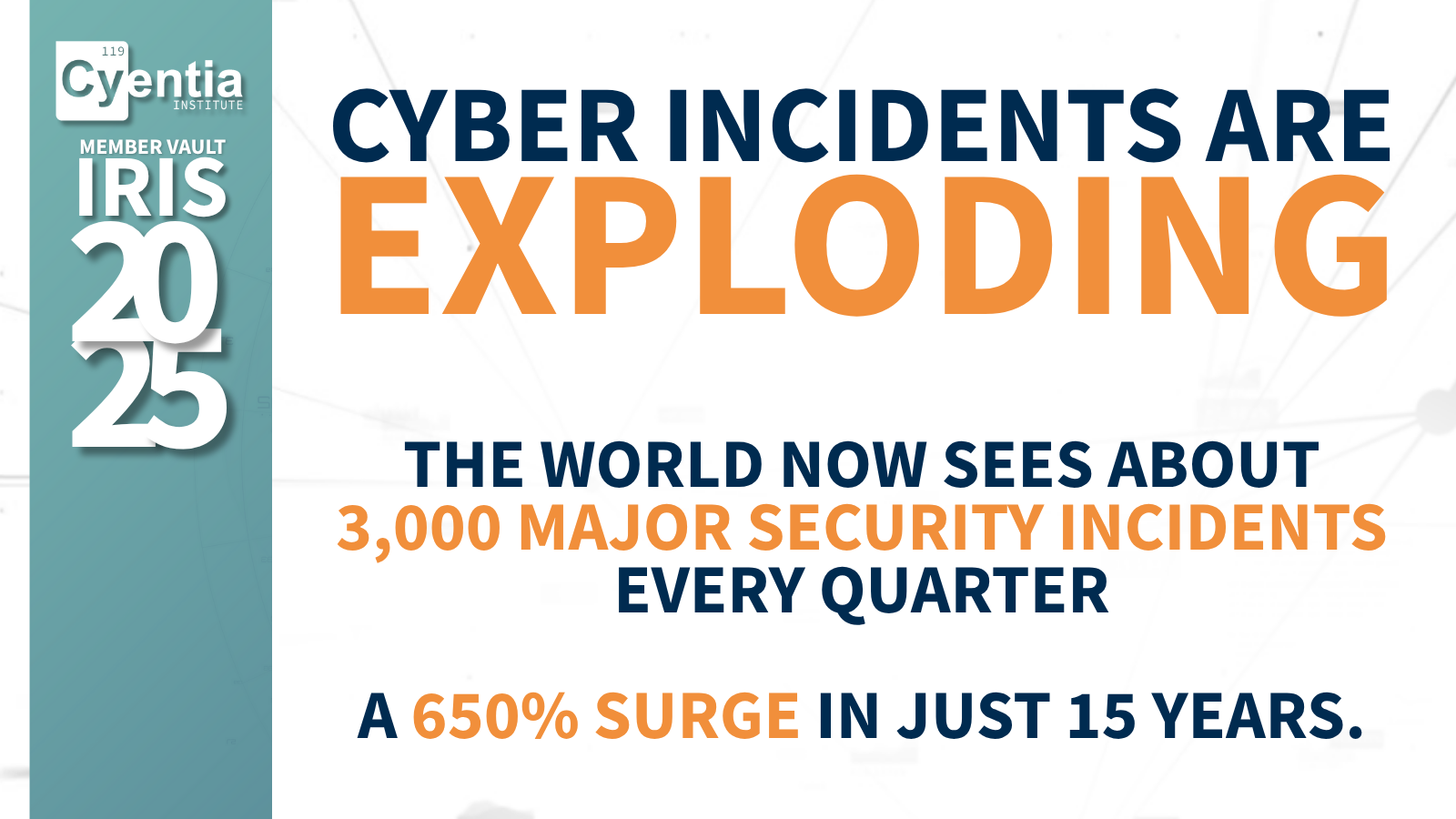 119
Cyentia
INSTITUTE

MEMBER VAULT
IRIS
20
25

CYBER INCIDENTS ARE
EXPLODING

THE WORLD NOW SEES ABOUT
3,000 MAJOR SECURITY INCIDENTS
EVERY QUARTER

A 650% SURGE IN JUST 15 YEARS.